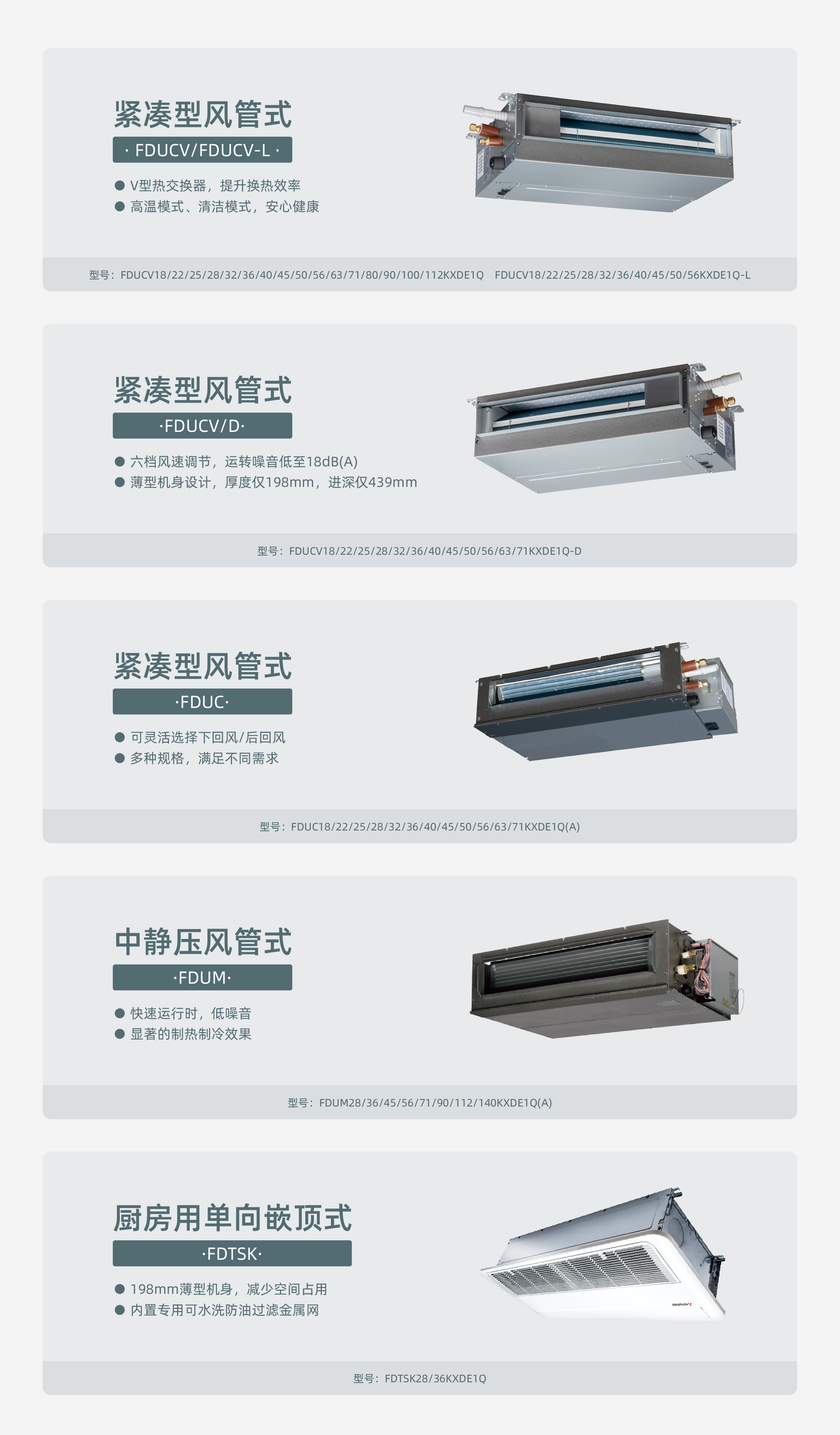 紧凑型风管式

· FDUCV/FDUCV-L ·

● V型热交换器，提升换热效率
● 高温模式、清洁模式，安心健康

型号：FDUCV18/22/25/28/32/36/40/45/50/56/63/71/80/90/100/112KXDE1Q FDUCV18/22/25/28/32/36/40/45/50/56KXDE1Q-L

紧凑型风管式

·FDUCV/D·

● 六档风速调节，运转噪音低至18dB(A)
● 薄型机身设计，厚度仅198mm，进深仅439mm

型号：FDUCV18/22/25/28/32/36/40/45/50/56/63/71KXDE1Q-D

紧凑型风管式

·FDUC·

● 可灵活选择下回风/后回风
● 多种规格，满足不同需求

型号：FDUC18/22/25/28/32/36/40/45/50/56/63/71KXDE1Q(A)

中静压风管式

·FDUM·

● 快速运行时，低噪音
● 显著的制热制冷效果

型号：FDUM28/36/45/56/71/90/112/140KXDE1Q(A)

厨房用单向嵌顶式

·FDTSK·

● 198mm薄型机身，减少空间占用
● 内置专用可水洗防油过滤金属网

型号：FDTSK28/36KXDE1Q